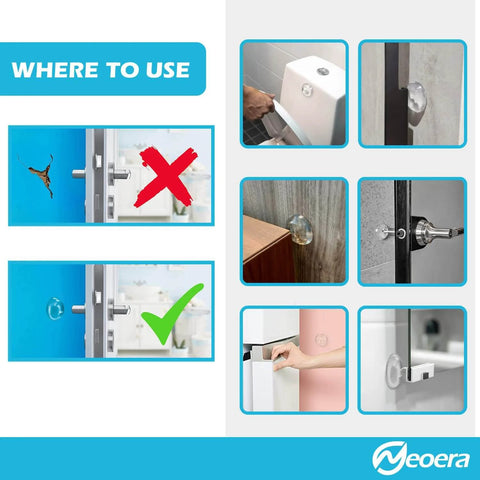 WHERE TO USE

Meoera