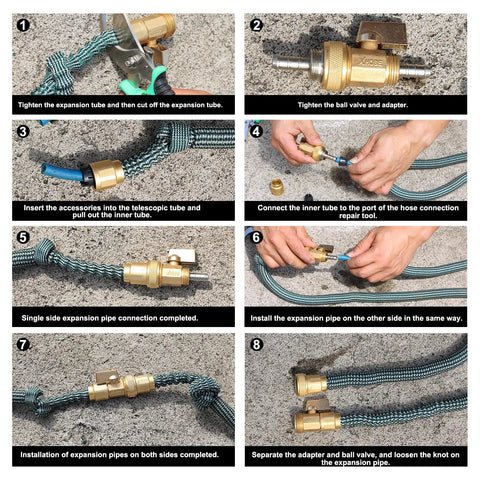 1
Tighten the expansion tube and then cut off the expansion tube.

2
XHOSE
Tighten the ball valve and adapter.

3
Insert the accessories into the telescopic tube and pull out the inner tube.

4
Connect the inner tube to the port of the hose connection repair tool.

5
Single side expansion pipe connection completed.

6
Install the expansion pipe on the other side in the same way.

7
Installation of expansion pipes on both sides completed.

8
Separate the adapter and ball valve, and loosen the knot on the expansion pipe.