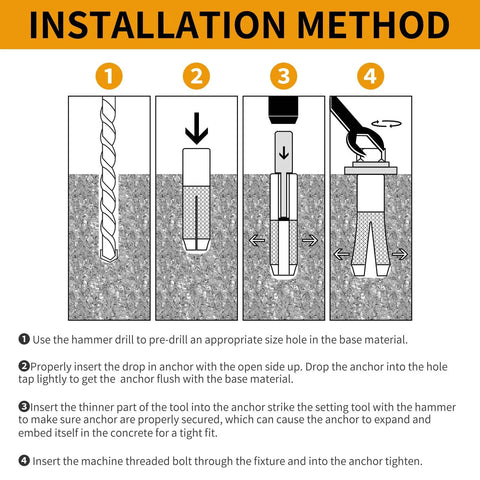 INSTALLATION METHOD

1

2

3

4

❶ Use the hammer drill to pre-drill an appropriate size hole in the base material.

❷Properly insert the drop in anchor with the open side up. Drop the anchor into the hole tap lightly to get the anchor flush with the base material.

❸Insert the thinner part of the tool into the anchor strike the setting tool with the hammer to make sure anchor are properly secured, which can cause the anchor to expand and embed itself in the concrete for a tight fit.

❹ Insert the machine threaded bolt through the fixture and into the anchor tighten.