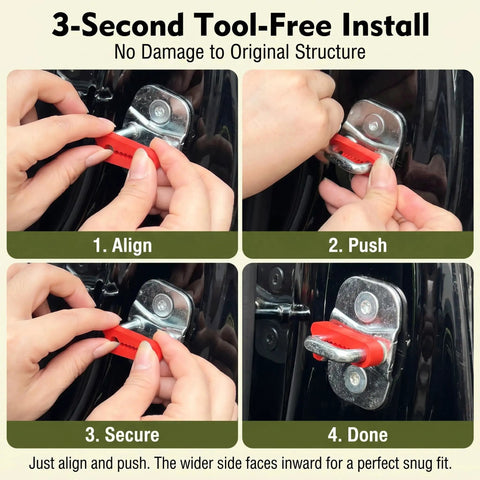 3-Second Tool-Free Install
No Damage to Original Structure

1. Align

2. Push

3. Secure

4. Done

Just align and push. The wider side faces inward for a perfect snug fit.