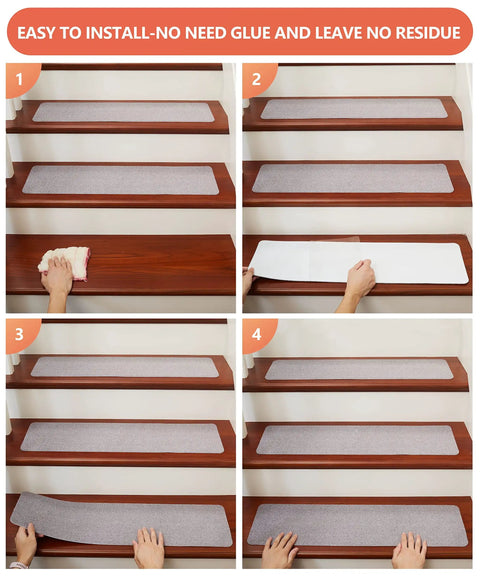 EASY TO INSTALL-NO NEED GLUE AND LEAVE NO RESIDUE

1

2

3

4