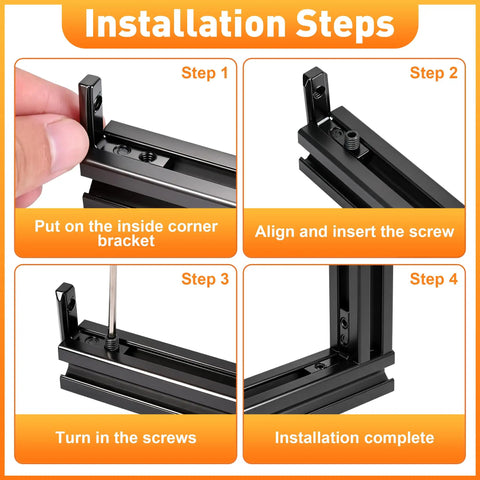 Installation Steps

Step 1

Put on the inside corner bracket

Step 2

Align and insert the screw

Step 3

Turn in the screws

Step 4

Installation complete