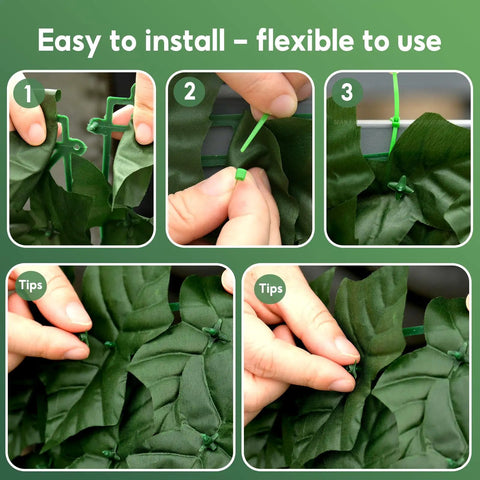 Easy to install – flexible to use

1

2

3

Tips

Tips