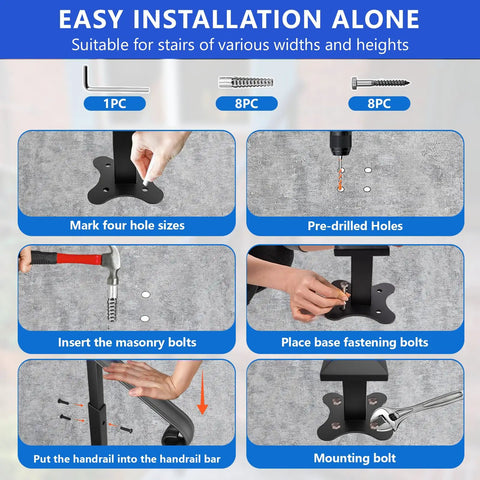 EASY INSTALLATION ALONE
Suitable for stairs of various widths and heights

1PC

8PC

8PC

Mark four hole sizes

Pre-drilled Holes

Insert the masonry bolts

Place base fastening bolts

Put the handrail into the handrail bar

Mounting bolt