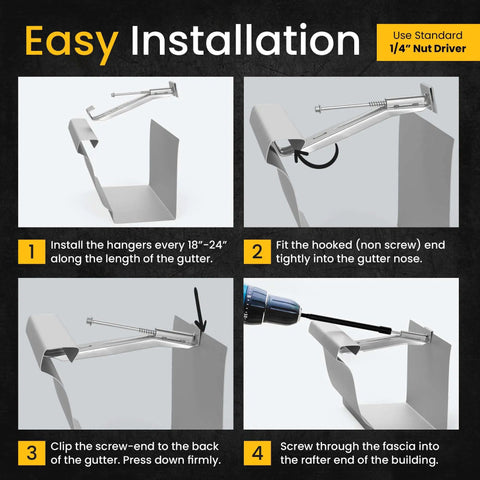 Easy Installation

Use Standard 1/4" Nut Driver

1 Install the hangers every 18"-24" along the length of the gutter.

2 Fit the hooked (non screw) end tightly into the gutter nose.

3 Clip the screw-end to the back of the gutter. Press down firmly.

4 Screw through the fascia into the rafter end of the building.