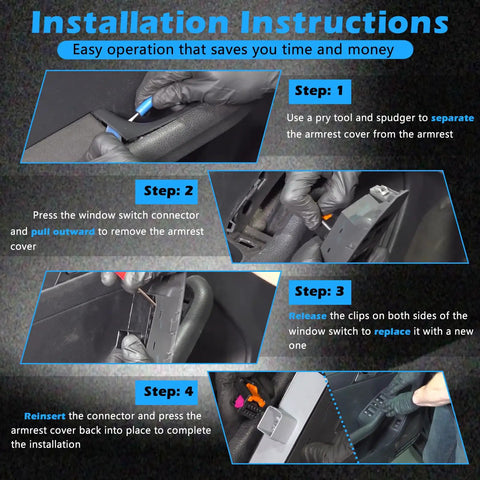 Installation Instructions

Easy operation that saves you time and money

Step: 1

Use a pry tool and spudger to separate the armrest cover from the armrest

Step: 2

Press the window switch connector and pull outward to remove the armrest cover

Step: 3

Release the clips on both sides of the window switch to replace it with a new one

Step: 4

Reinsert the connector and press the armrest cover back into place to complete the installation