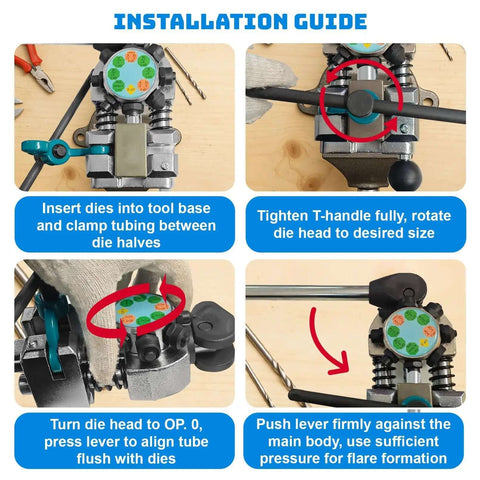 INSTALLATION GUIDE

Insert dies into tool base and clamp tubing between die halves

Tighten T-handle fully, rotate die head to desired size

Turn die head to OP. 0, press lever to align tube flush with dies

Push lever firmly against the main body, use sufficient pressure for flare formation