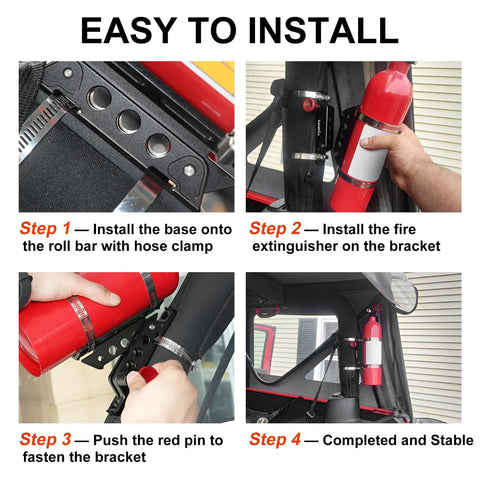 EASY TO INSTALL

Step 1 — Install the base onto the roll bar with hose clamp

Step 2 — Install the fire extinguisher on the bracket

Step 3 — Push the red pin to fasten the bracket

Step 4 — Completed and Stable