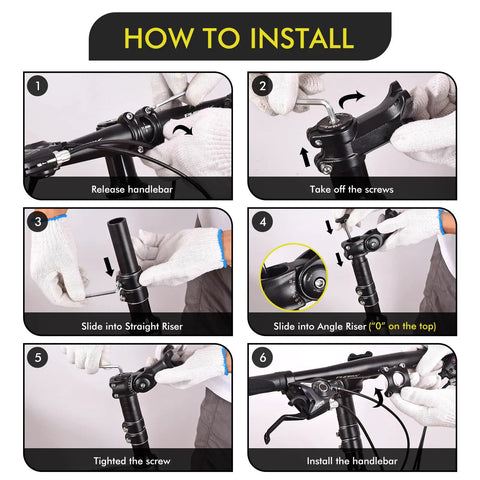 HOW TO INSTALL

1
Release handlebar

2
Take off the screws

3
Slide into Straight Riser

4
Slide into Angle Riser ("0" on the top)

5
Tighted the screw

6
Install the handlebar