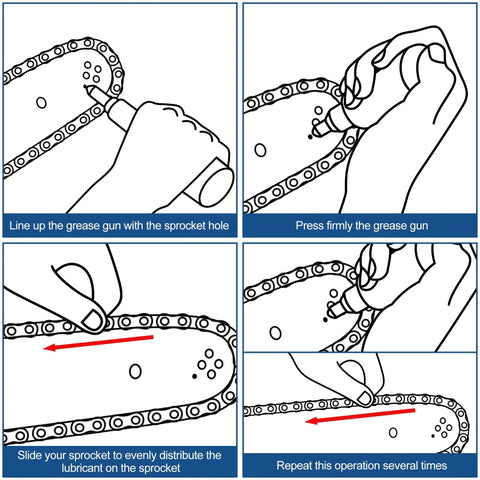 Line up the grease gun with the sprocket hole

Press firmly the grease gun

Slide your sprocket to evenly distribute the lubricant on the sprocket

Repeat this operation several times