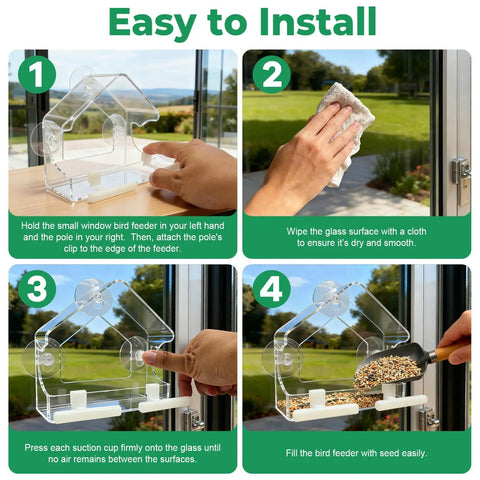 Easy to Install

1

Hold the small window bird feeder in your left hand and the pole in your right. Then, attach the pole's clip to the edge of the feeder.

2

Wipe the glass surface with a cloth to ensure it's dry and smooth.

3

Press each suction cup firmly onto the glass until no air remains between the surfaces.

4

Fill the bird feeder with seed easily.