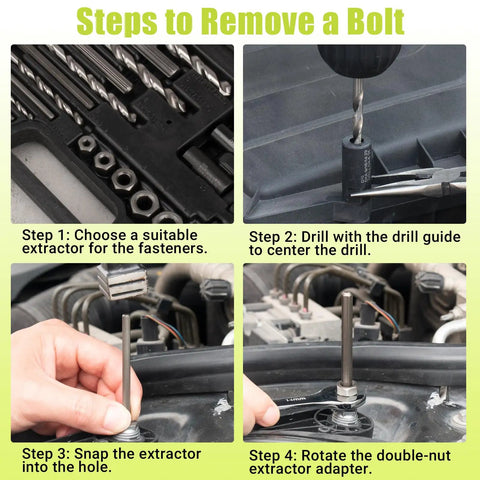 Steps to Remove a Bolt

Step 1: Choose a suitable extractor for the fasteners.

Step 2: Drill with the drill guide to center the drill.

Step 3: Snap the extractor into the hole.

Step 4: Rotate the double-nut extractor adapter.