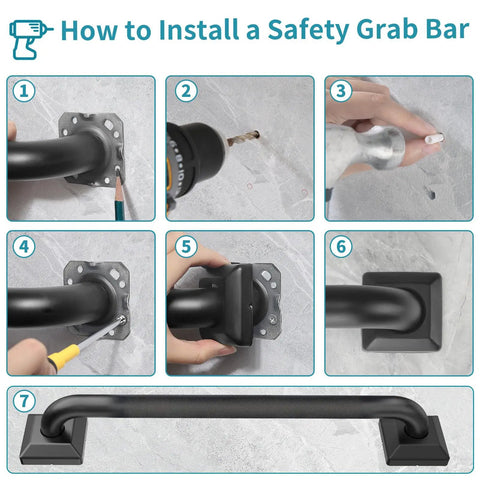 How to Install a Safety Grab Bar

1

2

3

4

5

6

7