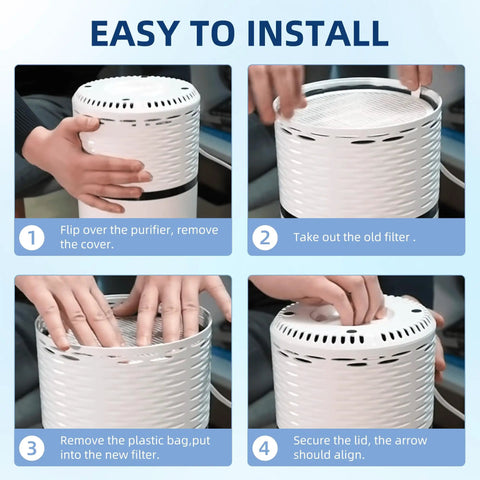 EASY TO INSTALL

1 Flip over the purifier, remove the cover.

2 Take out the old filter .

3 Remove the plastic bag,put into the new filter.

4 Secure the lid, the arrow should align.