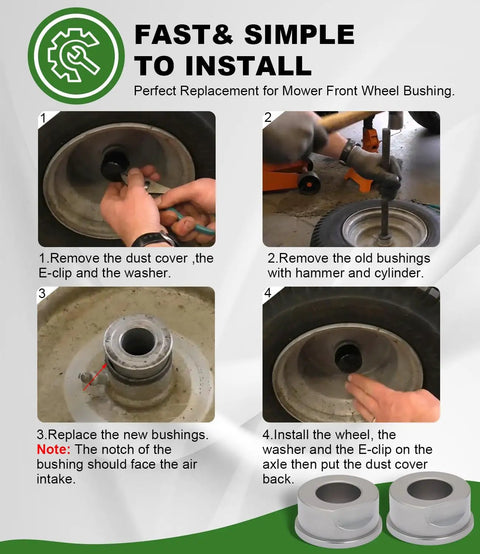 FAST& SIMPLE
TO INSTALL

Perfect Replacement for Mower Front Wheel Bushing.

1

1.Remove the dust cover ,the E-clip and the washer.

2

2.Remove the old bushings with hammer and cylinder.

3

3.Replace the new bushings. Note: The notch of the bushing should face the air intake.

4

4.Install the wheel, the washer and the E-clip on the axle then put the dust cover back.