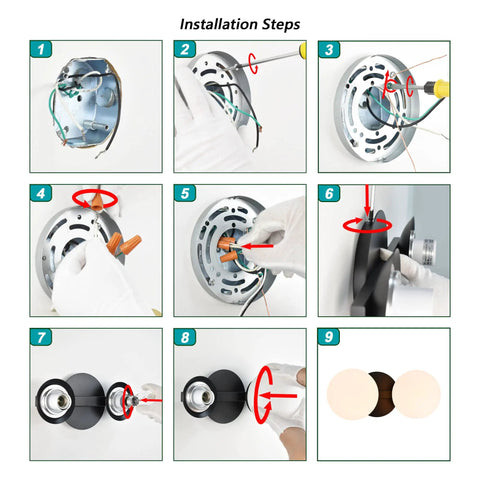 Installation Steps

1

2

3

4

5

6

7

8

9