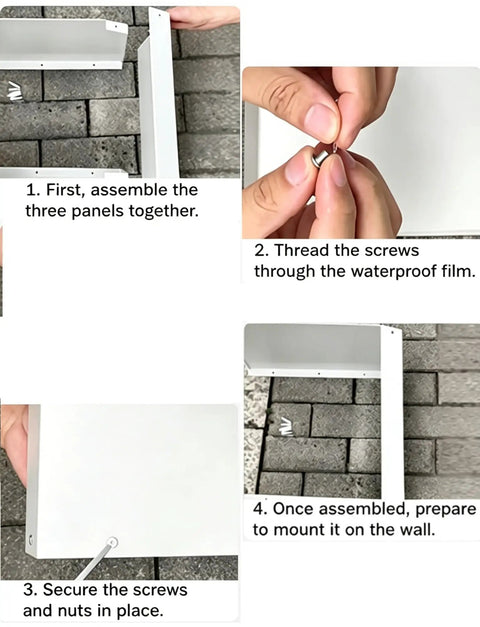 1. First, assemble the three panels together.

2. Thread the screws through the waterproof film.

3. Secure the screws and nuts in place.

4. Once assembled, prepare to mount it on the wall.