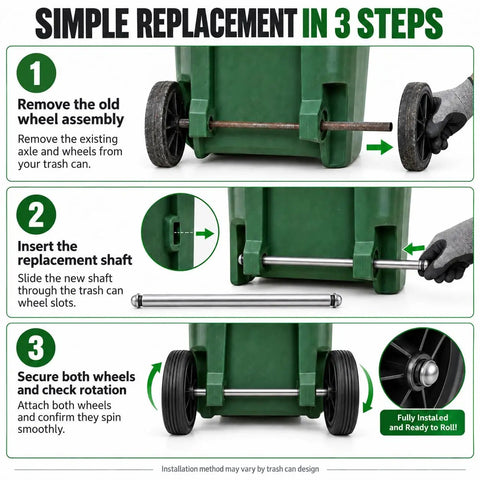 SIMPLE REPLACEMENT IN 3 STEPS

1

Remove the old wheel assembly

Remove the existing axle and wheels from your trash can.

2

Insert the replacement shaft

Slide the new shaft through the trash can wheel slots.

3

Secure both wheels and check rotation

Attach both wheels and confirm they spin smoothly.

Fully Instaled and Ready to Roll!

Installation method may vary by trash can design