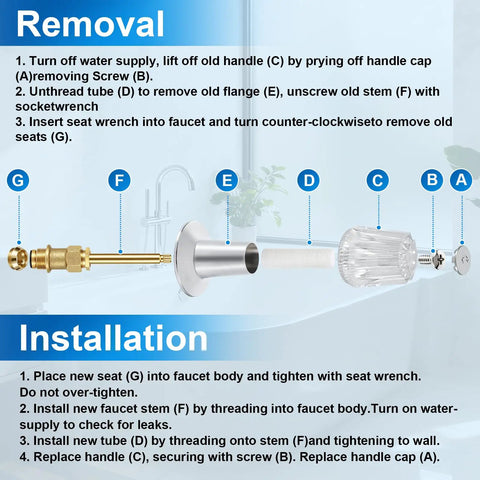 Removal

1. Turn off water supply, lift off old handle (C) by prying off handle cap (A)removing Screw (B).
2. Unthread tube (D) to remove old flange (E), unscrew old stem (F) with socketwrench
3. Insert seat wrench into faucet and turn counter-clockwiseto remove old seats (G).

G F E D C B A

Installation

1. Place new seat (G) into faucet body and tighten with seat wrench. Do not over-tighten.
2. Install new faucet stem (F) by threading into faucet body.Turn on water-supply to check for leaks.
3. Install new tube (D) by threading onto stem (F)and tightening to wall.
4. Replace handle (C), securing with screw (B). Replace handle cap (A).