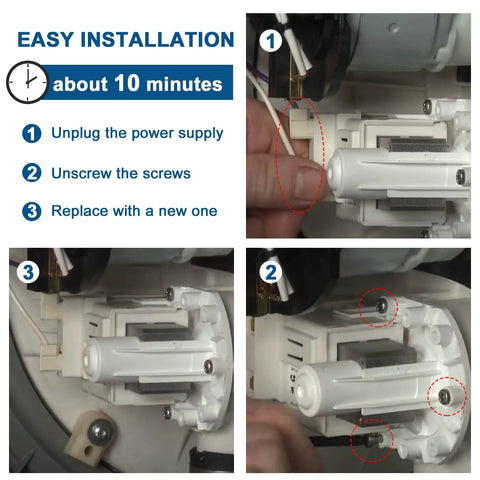 EASY INSTALLATION

about 10 minutes

1 Unplug the power supply

2 Unscrew the screws

3 Replace with a new one

1

3

2