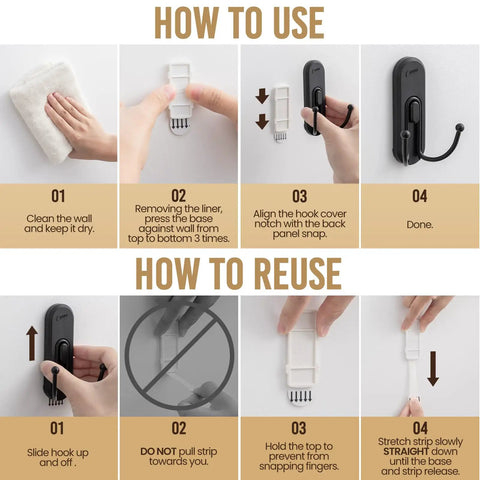 HOW TO USE

01
Clean the wall and keep it dry.

02
Removing the liner, press the base against wall from top to bottom 3 times.

03
Align the hook cover notch with the back panel snap.

04
Done.

HOW TO REUSE

01
Slide hook up and off .

02
DO NOT pull strip towards you.

03
Hold the top to prevent from snapping fingers.

04
Stretch strip slowly STRAIGHT down until the base and strip release.