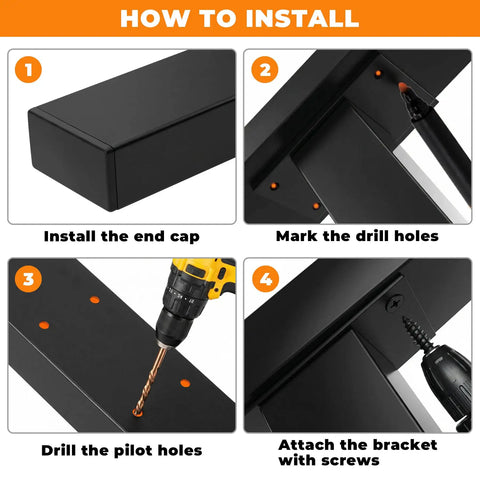 HOW TO INSTALL

1

Install the end cap

2

Mark the drill holes

3

Drill the pilot holes

4

Attach the bracket with screws