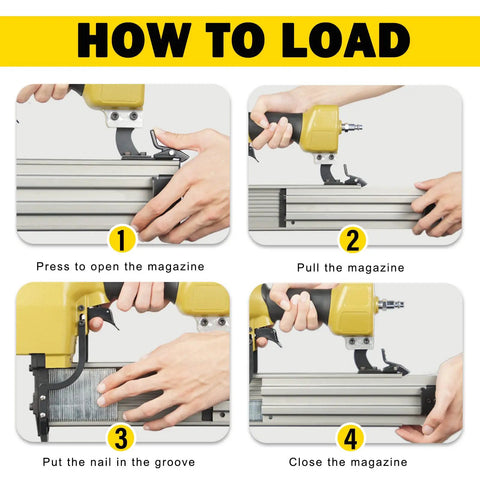 HOW TO LOAD

1

Press to open the magazine

2

Pull the magazine

3

Put the nail in the groove

4

Close the magazine