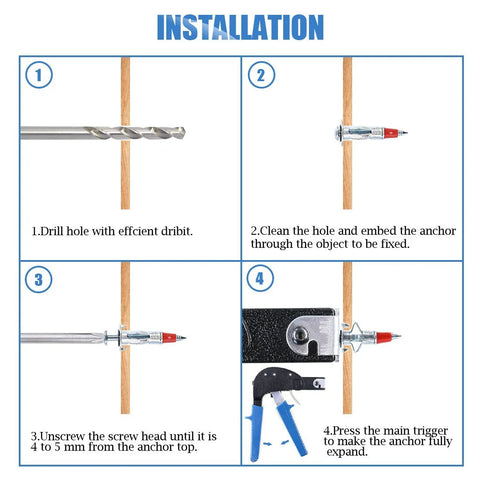 INSTALLATION

1

1.Drill hole with effcient dribit.

2

2.Clean the hole and embed the anchor through the object to be fixed.

3

3.Unscrew the screw head until it is 4 to 5 mm from the anchor top.

4

4.Press the main trigger to make the anchor fully expand.