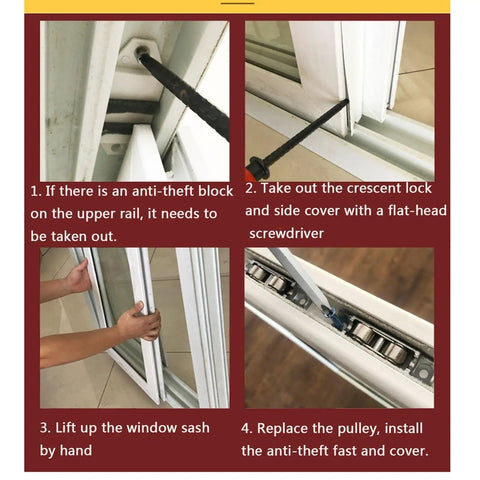 1. If there is an anti-theft block on the upper rail, it needs to be taken out.

2. Take out the crescent lock and side cover with a flat-head screwdriver

3. Lift up the window sash by hand

4. Replace the pulley, install the anti-theft fast and cover.