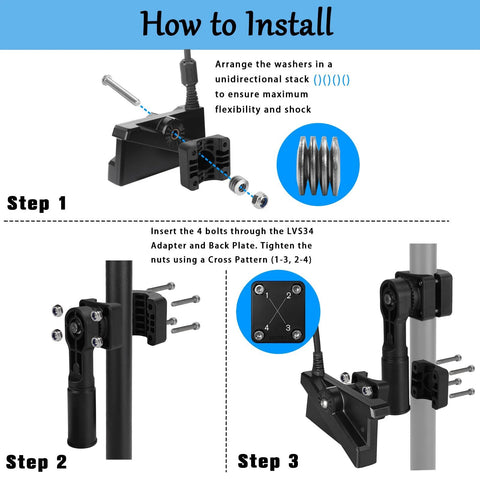 How to Install

Arrange the washers in a unidirectional stack ()()()() to ensure maximum flexibility and shock

Step 1

Insert the 4 bolts through the LVS34 Adapter and Back Plate. Tighten the nuts using a Cross Pattern (1-3, 2-4)

1
2
4
3

Step 2

Step 3