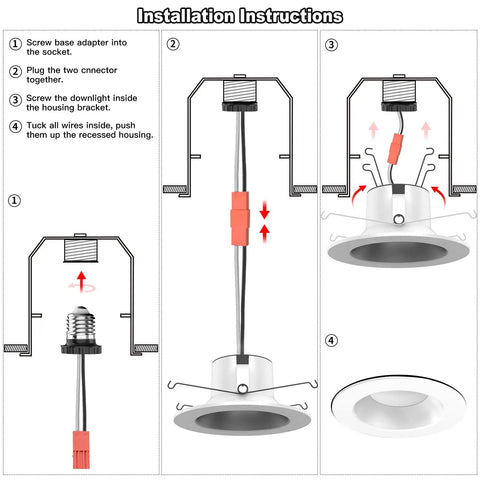 Installation Instructions

① Screw base adapter into the socket.

② Plug the two cnnector together.

③ Screw the downlight inside the housing bracket.

④ Tuck all wires inside, push them up the recessed housing.

①

②

③

④