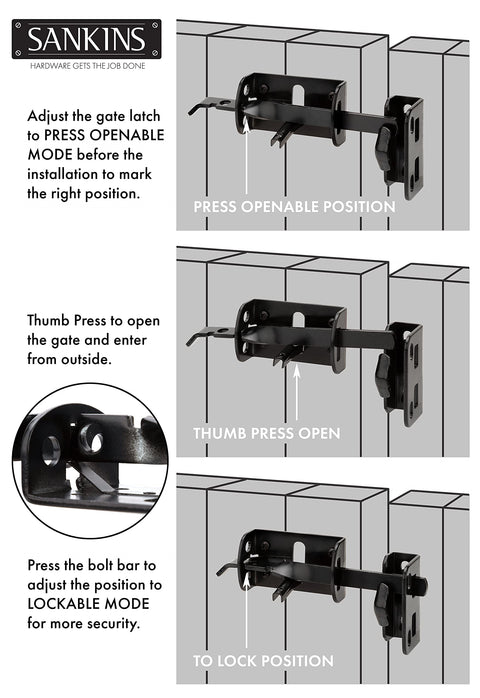 SANKINS
HARDWARE GETS THE JOB DONE

Adjust the gate latch to PRESS OPENABLE MODE before the installation to mark the right position.

PRESS OPENABLE POSITION

Thumb Press to open the gate and enter from outside.

THUMB PRESS OPEN

Press the bolt bar to adjust the position to LOCKABLE MODE for more security.

TO LOCK POSITION