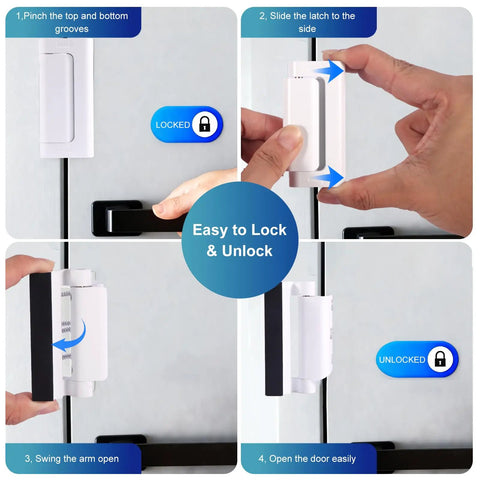 1,Pinch the top and bottom grooves

LOCKED

2, Slide the latch to the side

Easy to Lock & Unlock

3, Swing the arm open

UNLOCKED

4, Open the door easily