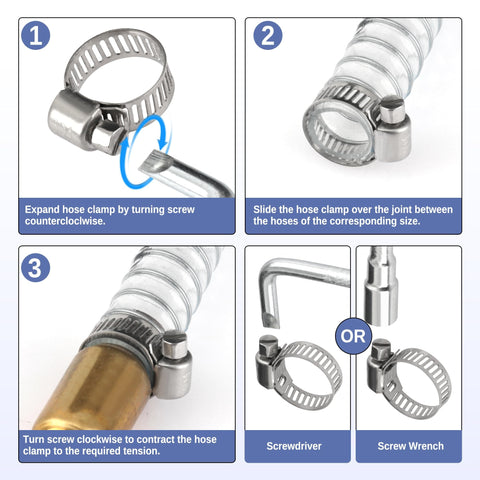 1

Expand hose clamp by turning screw countercloclwise.

2

Slide the hose clamp over the joint between the hoses of the corresponding size.

3

Turn screw clockwise to contract the hose clamp to the required tension.

OR

Screwdriver

Screw Wrench