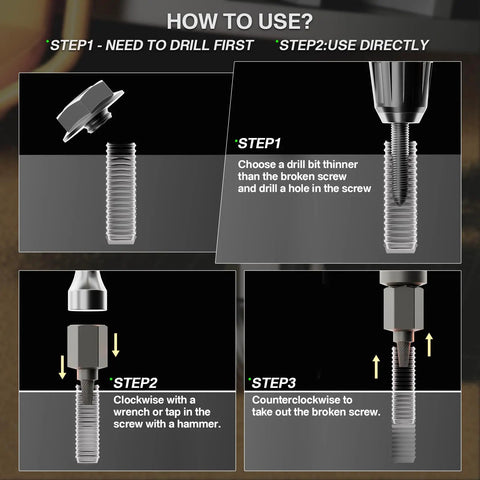 HOW TO USE?

STEP1 - NEED TO DRILL FIRST

STEP2:USE DIRECTLY

STEP1

Choose a drill bit thinner than the broken screw and drill a hole in the screw

STEP2

Clockwise with a wrench or tap in the screw with a hammer.

STEP3

Counterclockwise to take out the broken screw.