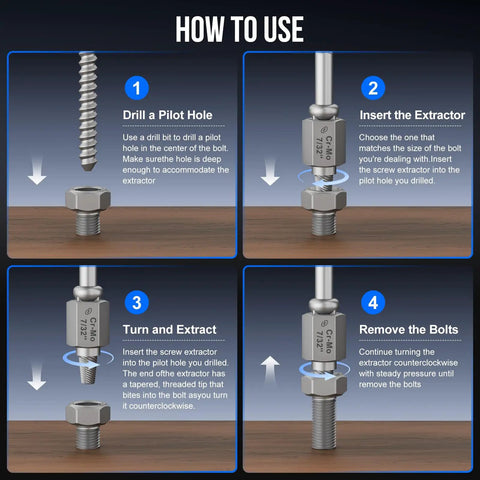 HOW TO USE

1

Drill a Pilot Hole

Use a drill bit to drill a pilot hole in the center of the bolt. Make surethe hole is deep enough to accommodate the extractor

2

Insert the Extractor

Choose the one that matches the size of the bolt you're dealing with.Insert the screw extractor into the pilot hole you drilled.

Cr-Mo
7/32"

3

Turn and Extract

Insert the screw extractor into the pilot hole you drilled. The end ofthe extractor has a tapered, threaded tip that bites into the bolt asyou turn it counterclockwise.

Cr-Mo
7/32"

4

Remove the Bolts

Continue turning the extractor counterclockwise with steady pressure until remove the bolts

Cr-Mo
7/32"