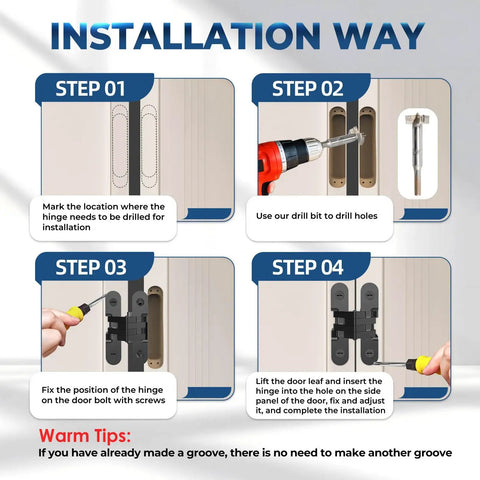 INSTALLATION WAY

STEP 01

Mark the location where the hinge needs to be drilled for installation

STEP 02

Use our drill bit to drill holes

STEP 03

Fix the position of the hinge on the door bolt with screws

STEP 04

Lift the door leaf and insert the hinge into the hole on the side panel of the door, fix and adjust it, and complete the installation

Warm Tips:

If you have already made a groove, there is no need to make another groove