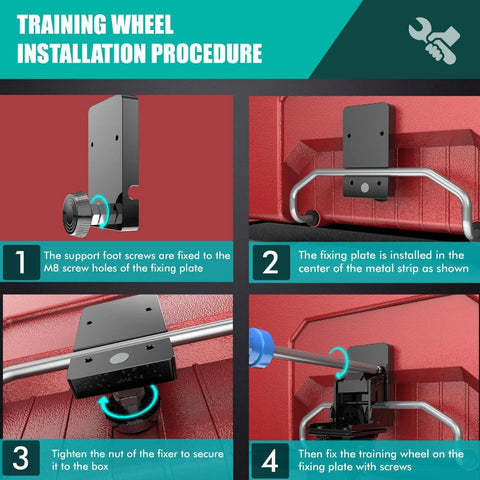 TRAINING WHEEL INSTALLATION PROCEDURE

1 The support foot screws are fixed to the M8 screw holes of the fixing plate

2 The fixing plate is installed in the center of the metal strip as shown

3 Tighten the nut of the fixer to secure it to the box

4 Then fix the training wheel on the fixing plate with screws