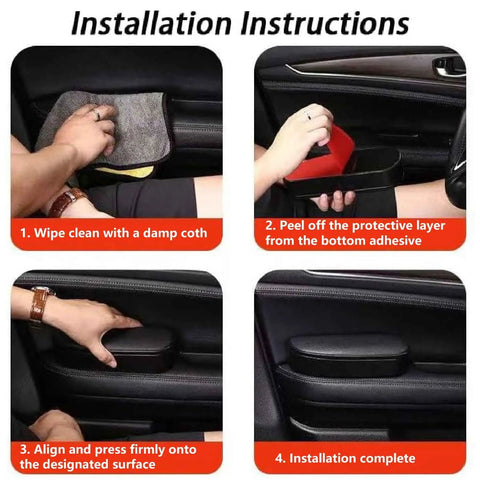 Installation Instructions

1. Wipe clean with a damp coth

2. Peel off the protective layer from the bottom adhesive

3. Align and press firmly onto the designated surface

4. Installation complete