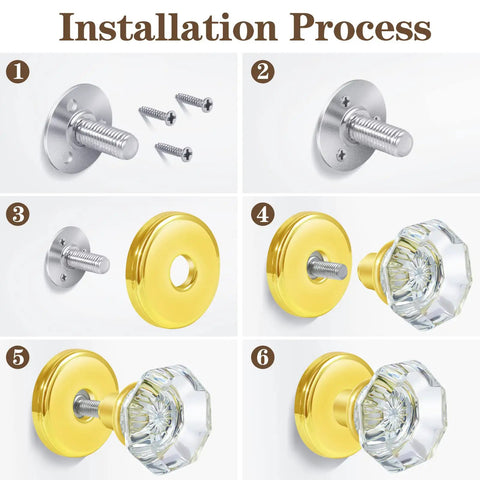 Installation Process

1

2

3

4

5

6