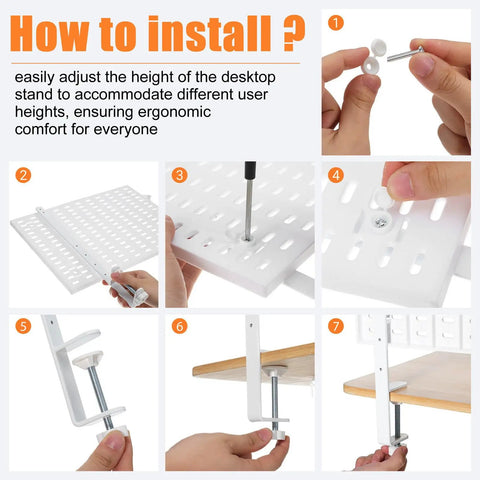 How to install ?

easily adjust the height of the desktop stand to accommodate different user heights, ensuring ergonomic comfort for everyone

1

2

3

4

5

6

7