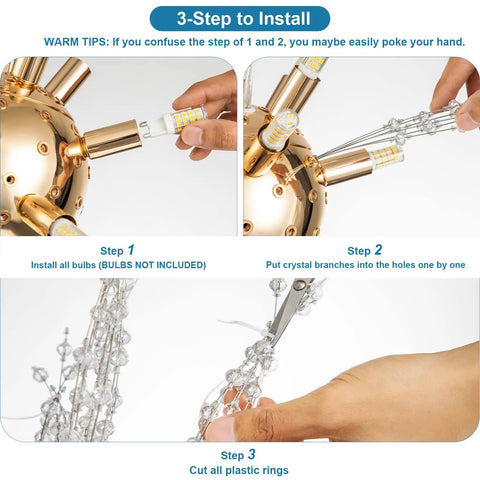 3-Step to Install

WARM TIPS: If you confuse the step of 1 and 2, you maybe easily poke your hand.

Step 1
Install all bulbs (BULBS NOT INCLUDED)

Step 2
Put crystal branches into the holes one by one

Step 3
Cut all plastic rings