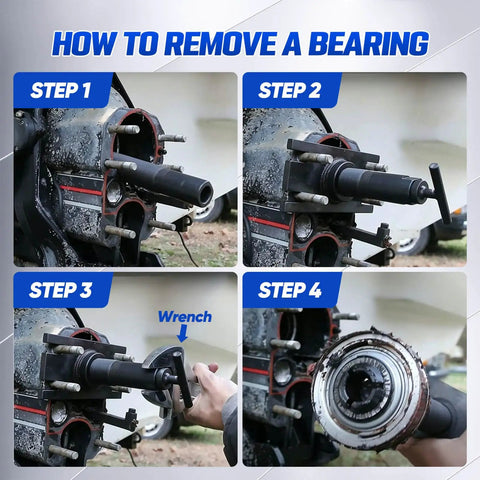 HOW TO REMOVE A BEARING

STEP 1

STEP 2

STEP 3

Wrench

STEP 4