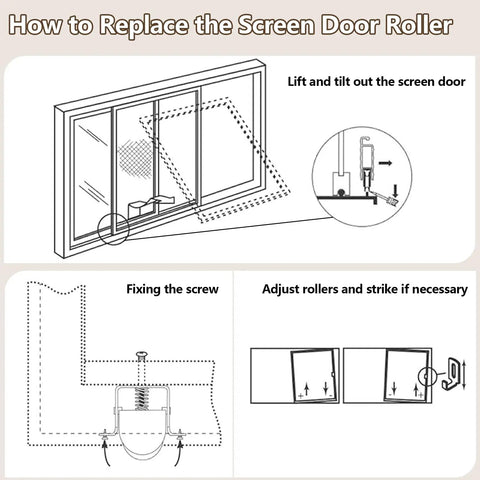 How to Replace the Screen Door Roller

Lift and tilt out the screen door

Fixing the screw

Adjust rollers and strike if necessary

+ -

- +