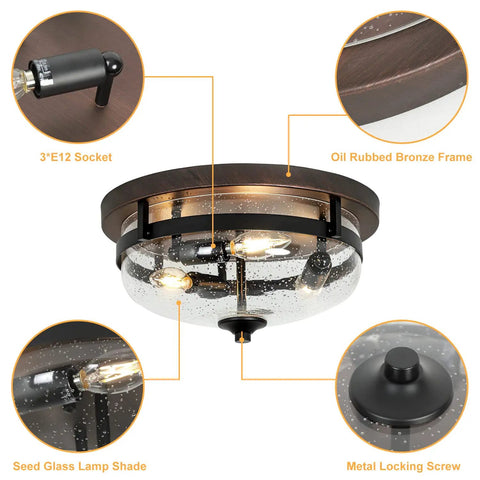 3*E12 Socket

Oil Rubbed Bronze Frame

Seed Glass Lamp Shade

Metal Locking Screw