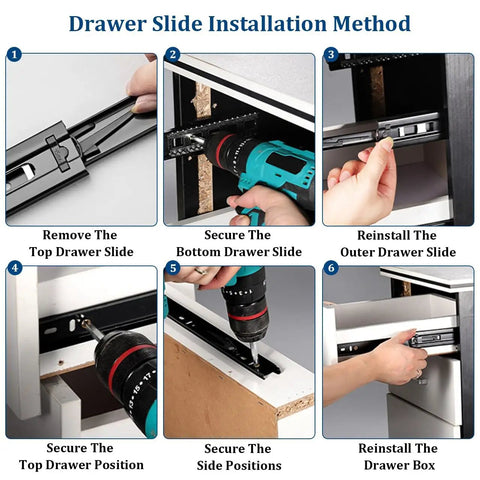 Drawer Slide Installation Method

1
Remove The Top Drawer Slide

2
Secure The Bottom Drawer Slide

3
Reinstall The Outer Drawer Slide

4
Secure The Top Drawer Position

5
Secure The Side Positions

6
Reinstall The Drawer Box