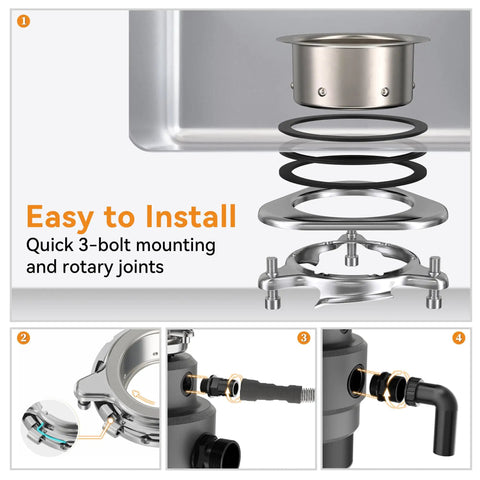 1

Easy to Install
Quick 3-bolt mounting and rotary joints

2

3

4