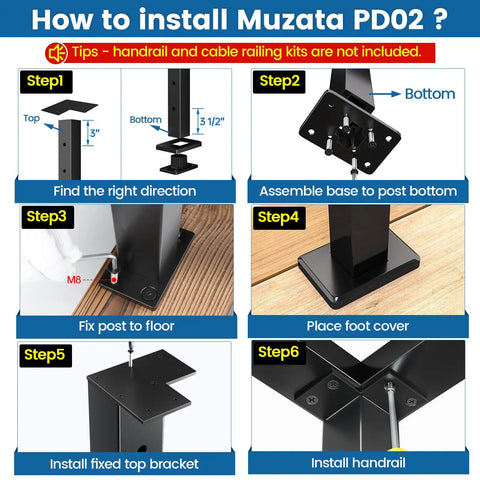 How to install Muzata PD02 ?

Tips - handrail and cable railing kits are not included.

Step1

Top

3"

Bottom

3 1/2"

Find the right direction

Step2

Bottom

Assemble base to post bottom

Step3

M8

Fix post to floor

Step4

Place foot cover

Step5

Install fixed top bracket

Step6

Install handrail