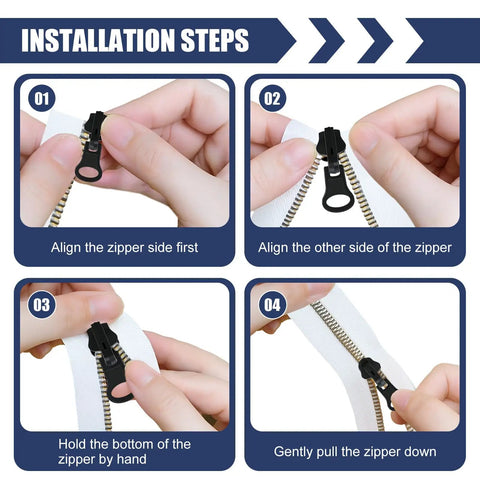 INSTALLATION STEPS

01

Align the zipper side first

02

Align the other side of the zipper

03

Hold the bottom of the zipper by hand

04

Gently pull the zipper down