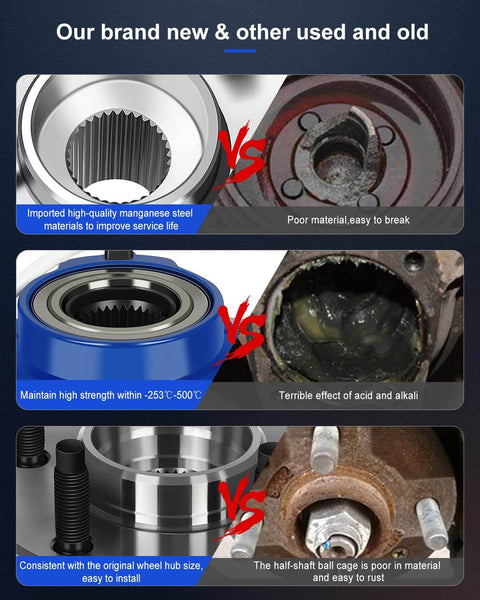 Our brand new & other used and old

VS

Imported high-quality manganese steel materials to improve service life

Poor material,easy to break

VS

Maintain high strength within -253℃-500℃

Terrible effect of acid and alkali

VS

Consistent with the original wheel hub size, easy to install

The half-shaft ball cage is poor in material and easy to rust